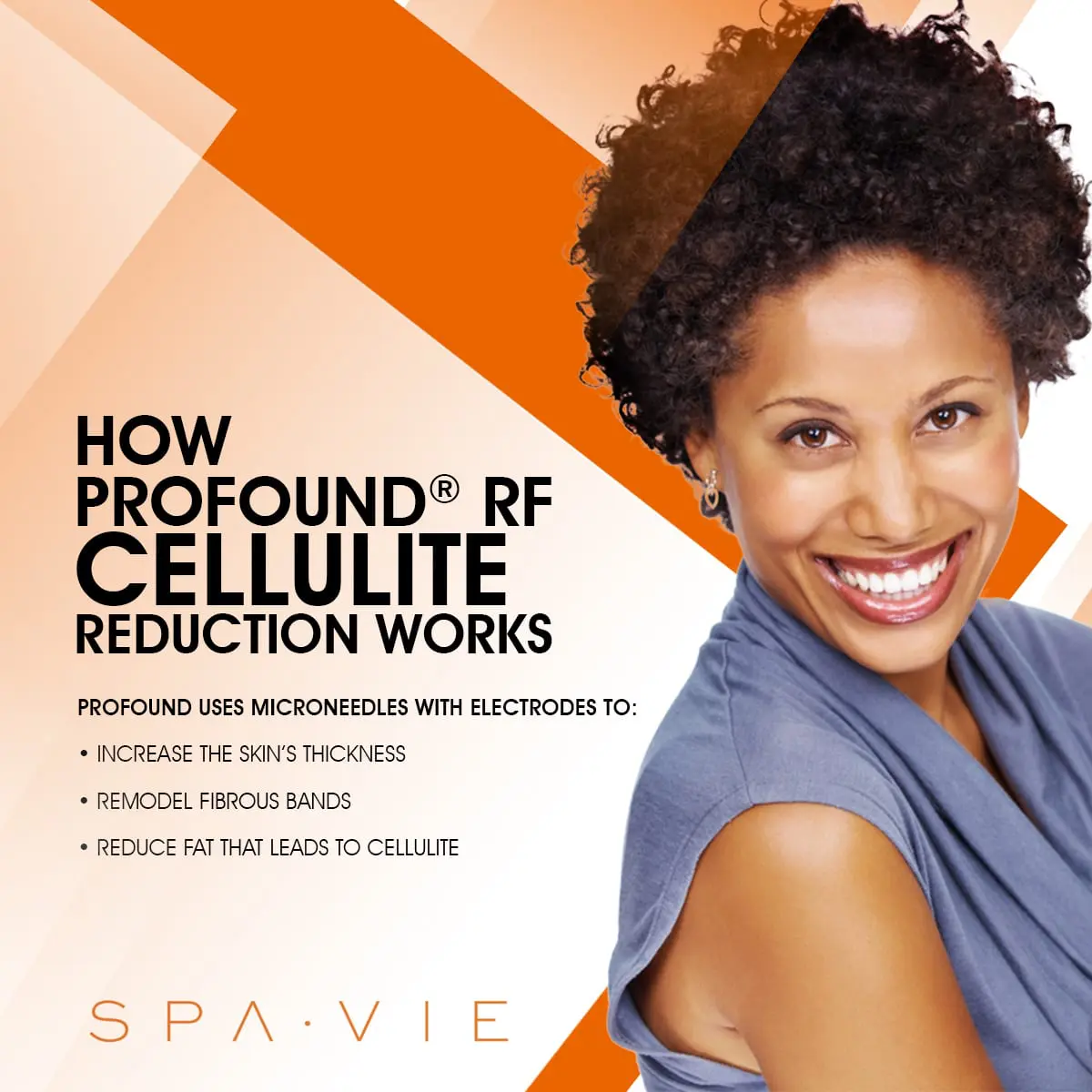 HOW PROFOUND® RF CELLULITE REDUCTION WORKS

PROFOUND USES MICRONEEDLES WITH ELECTRODES TO:

• INCREASE THE SKIN'S THICKNESS

• REMODEL FIBROUS BANDS

• REDUCE FAT THAT LEADS TO CELLULITE

SPA·VIE