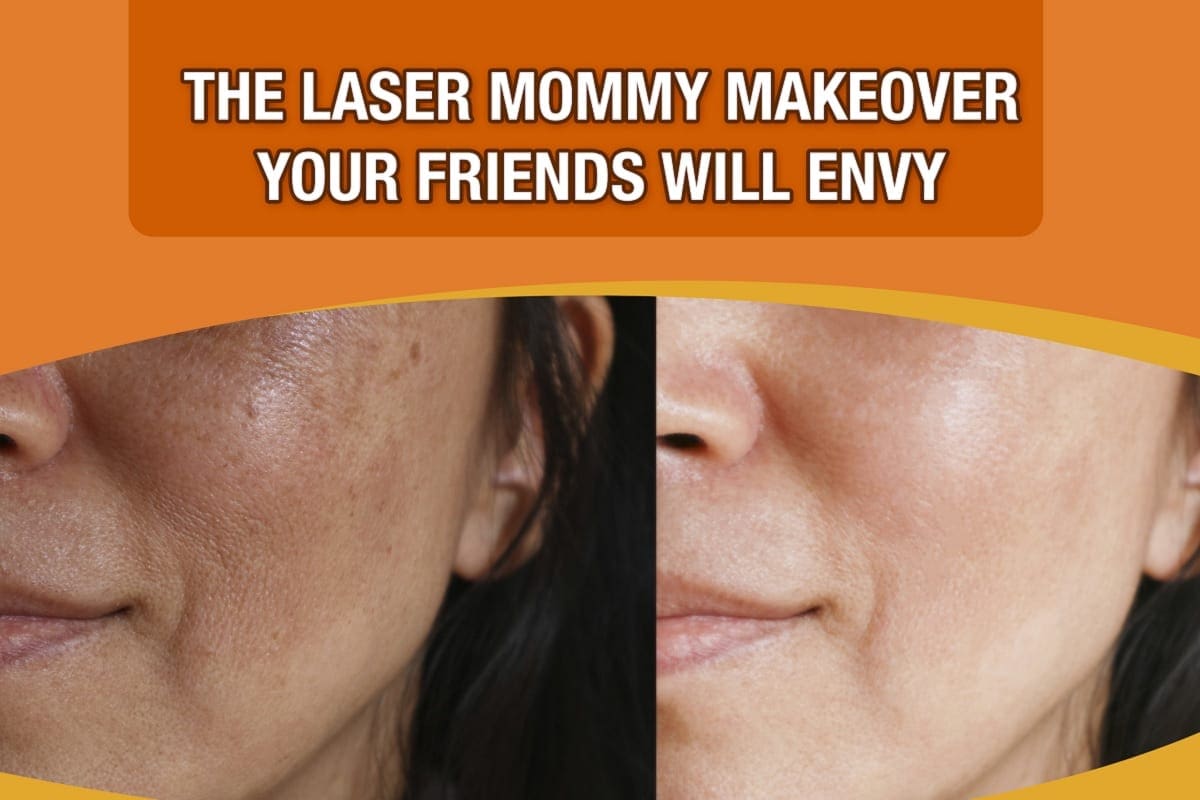 THE LASER MOMMY MAKEOVER YOUR FRIENDS WILL ENVY