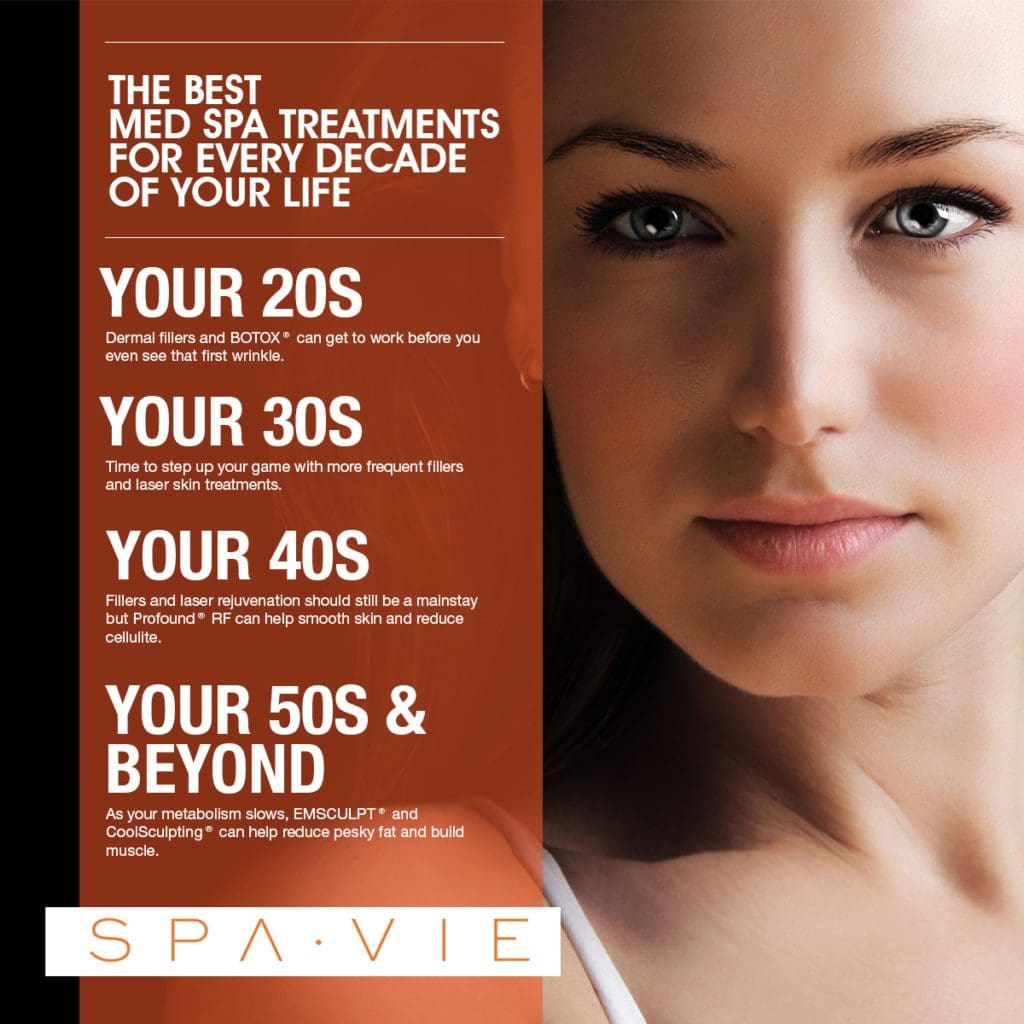 THE BEST
MED SPA TREATMENTS
FOR EVERY DECADE
OF YOUR LIFE

YOUR 20S

Dermal fillers and BOTOX® can get to work before you even see that first wrinkle.

YOUR 30S

Time to step up your game with more frequent fillers and laser skin treatments.

YOUR 40S

Fillers and laser rejuvenation should still be a mainstay but Profound® RF can help smooth skin and reduce cellulite.

YOUR 50S & BEYOND

As your metabolism slows, EMSCULPT® and CoolSculpting® can help reduce pesky fat and build muscle.

SPA·VIE