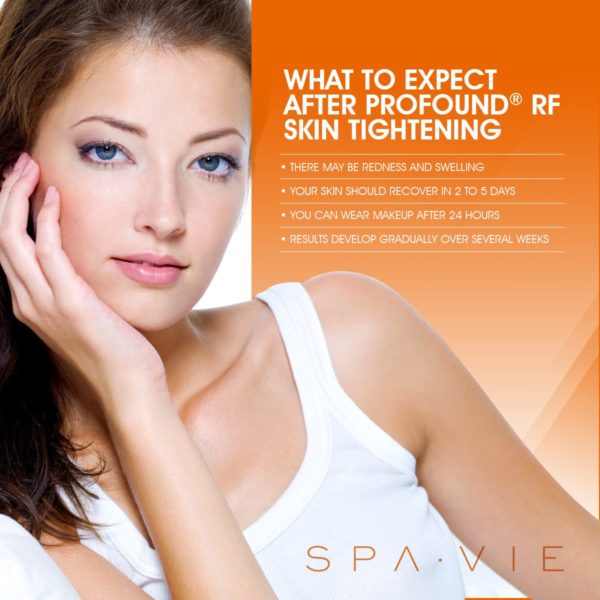 WHAT TO EXPECT AFTER PROFOUND® RF SKIN TIGHTENING

• THERE MAY BE REDNESS AND SWELLING
• YOUR SKIN SHOULD RECOVER IN 2 TO 5 DAYS
• YOU CAN WEAR MAKEUP AFTER 24 HOURS
• RESULTS DEVELOP GRADUALLY OVER SEVERAL WEEKS

SPA·VIE