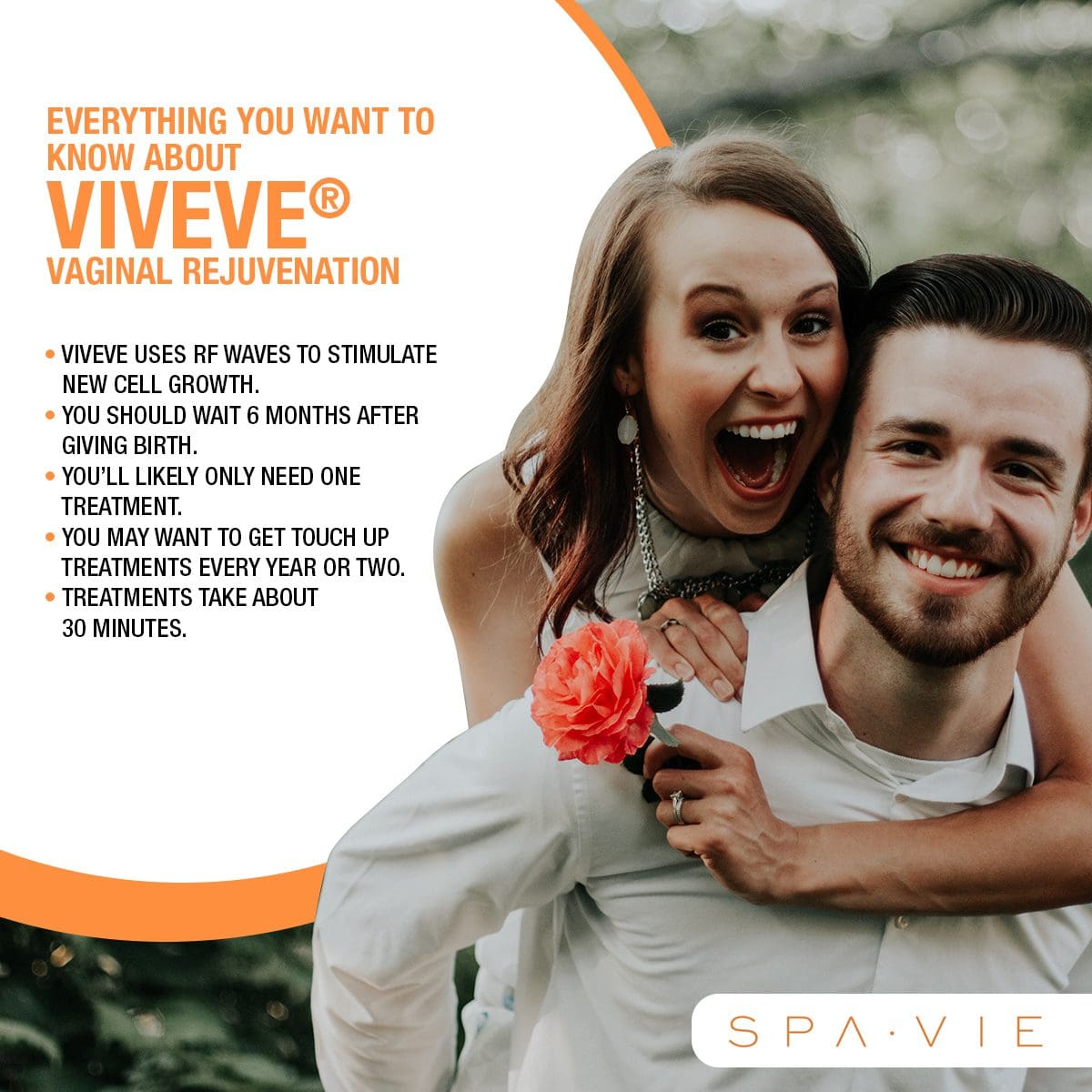 EVERYTHING YOU WANT TO KNOW ABOUT
VIVEVE®
VAGINAL REJUVENATION

• VIVEVE USES RF WAVES TO STIMULATE NEW CELL GROWTH.
• YOU SHOULD WAIT 6 MONTHS AFTER GIVING BIRTH.
• YOU'LL LIKELY ONLY NEED ONE TREATMENT.
• YOU MAY WANT TO GET TOUCH UP TREATMENTS EVERY YEAR OR TWO.
• TREATMENTS TAKE ABOUT 30 MINUTES.

SPA·VIE